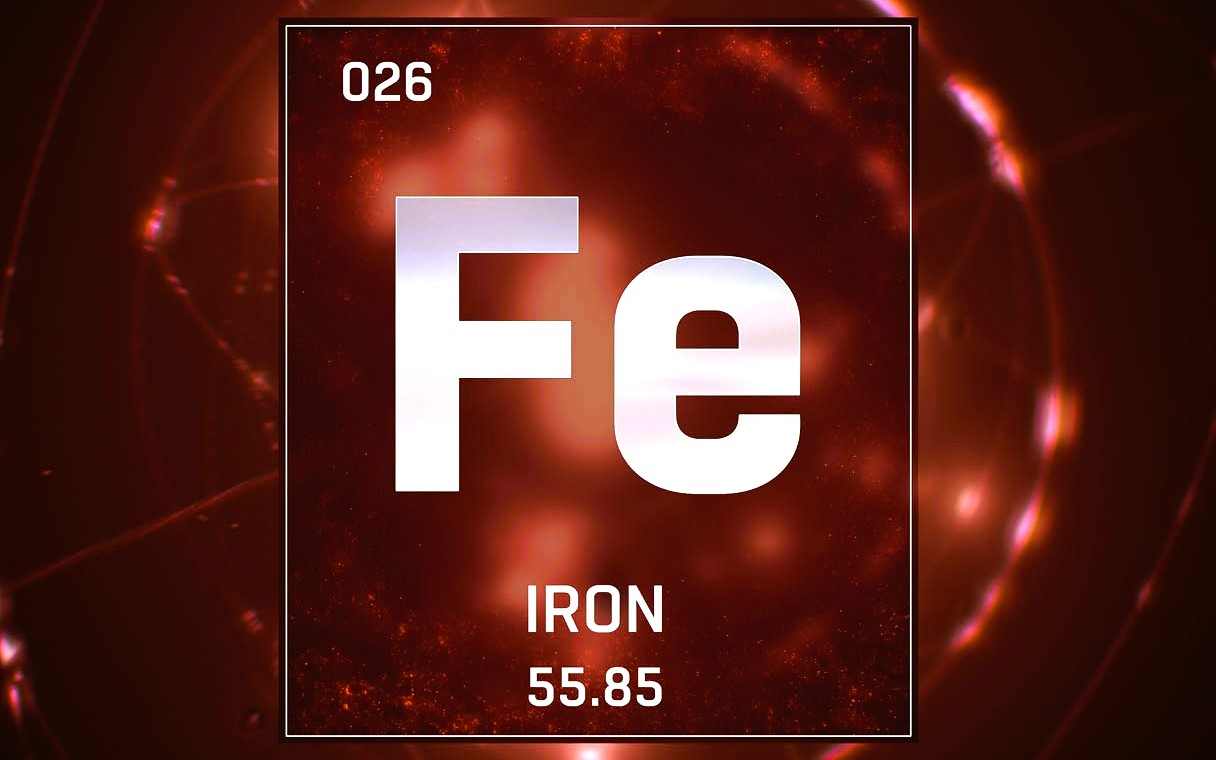 026

Fe

IRON

55.85